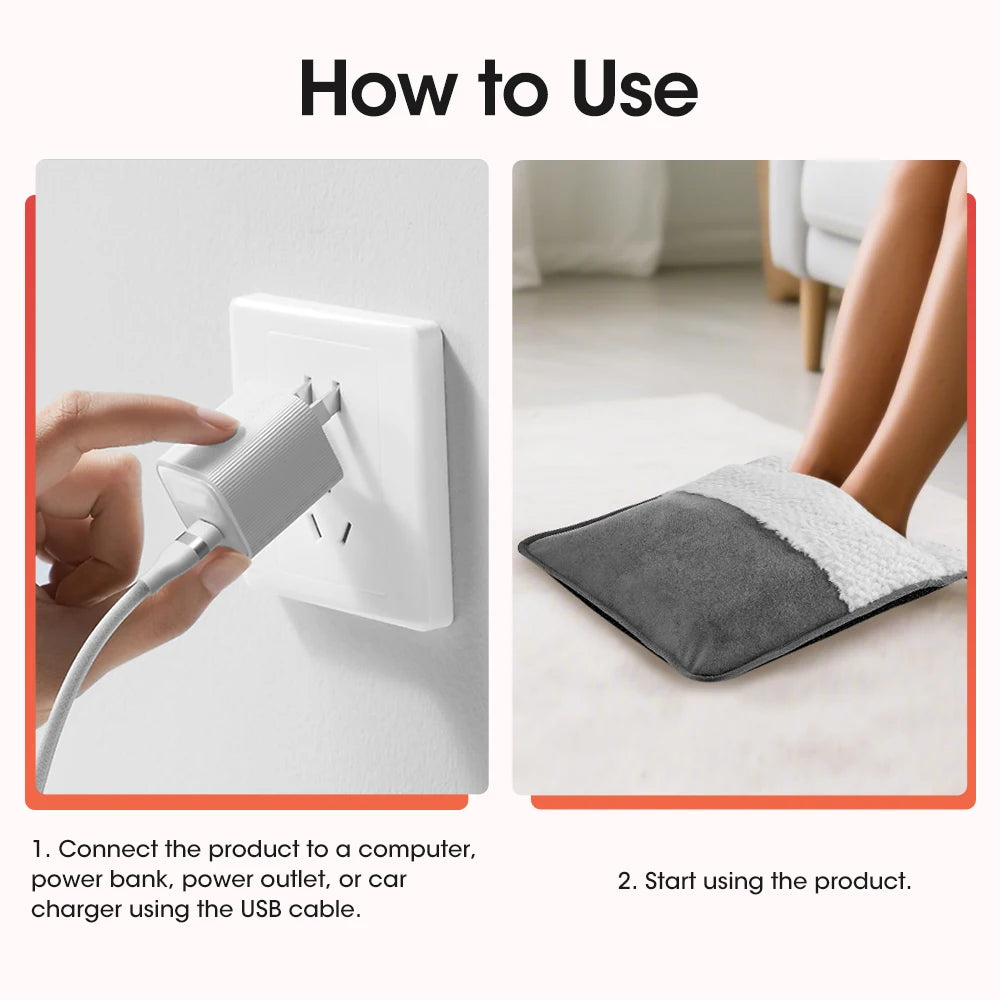 How to Use

1. Connect the product to a computer, power bank, power outlet, or car charger using the USB cable.

2. Start using the product.